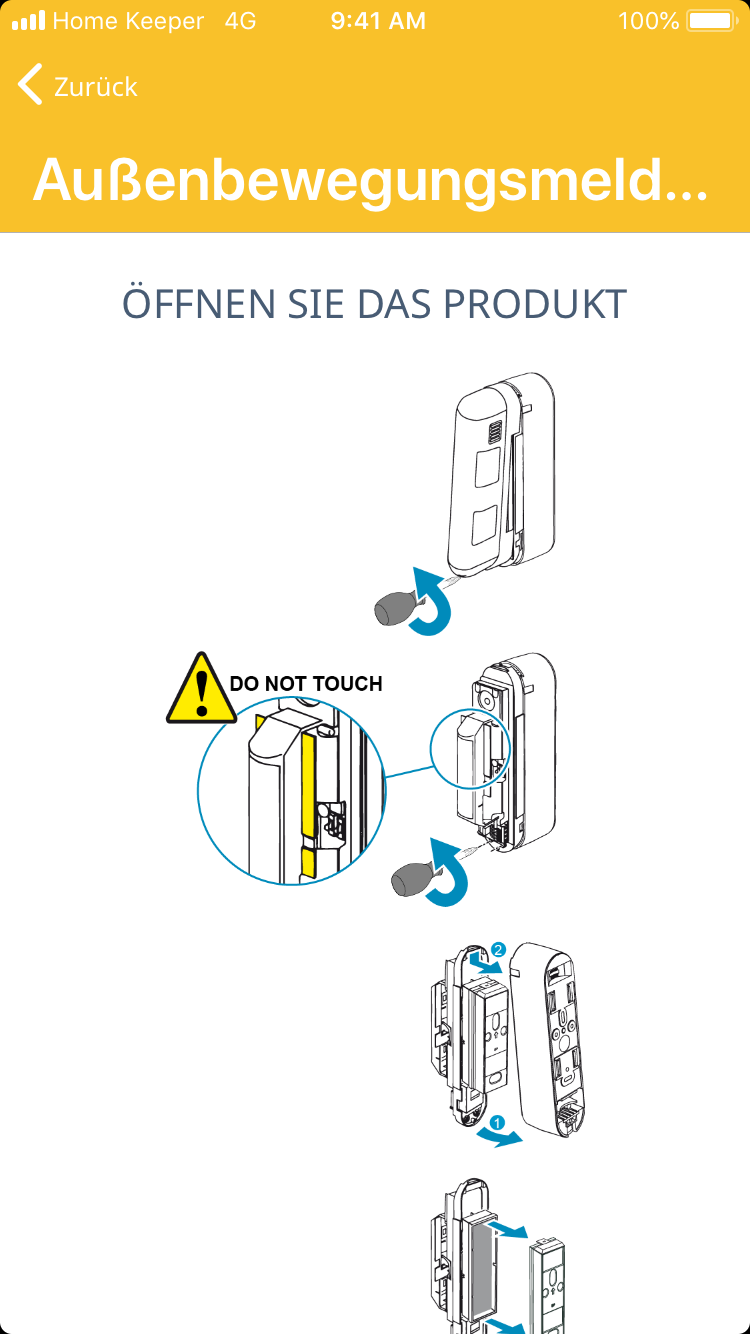 Home Keeper 4G 9:41 AM 100%

Zurück

Außenbewegungsmeld...

ÖFFNEN SIE DAS PRODUKT

DO NOT TOUCH

2

1